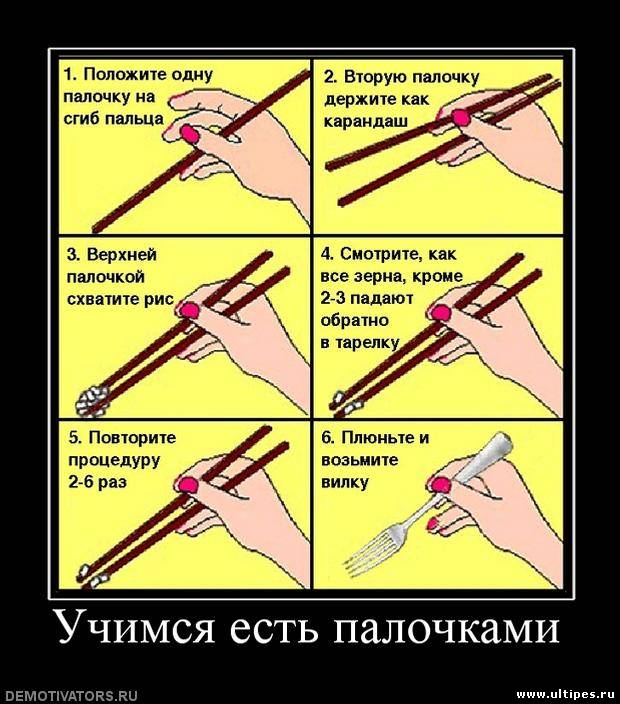 1. Положите одну палочку на сгиб пальца

2. Вторую палочку держите как карандаш

3. Верхней палочкой схватите рис

4. Смотрите, как все зерна, кроме 2-3 падают обратно в тарелку

5. Повторите процедуру 2-6 раз

6. Плюньте и возьмите вилку

Учимся есть палочками

DEMOTIVATORS.RU

www.ultipes.ru